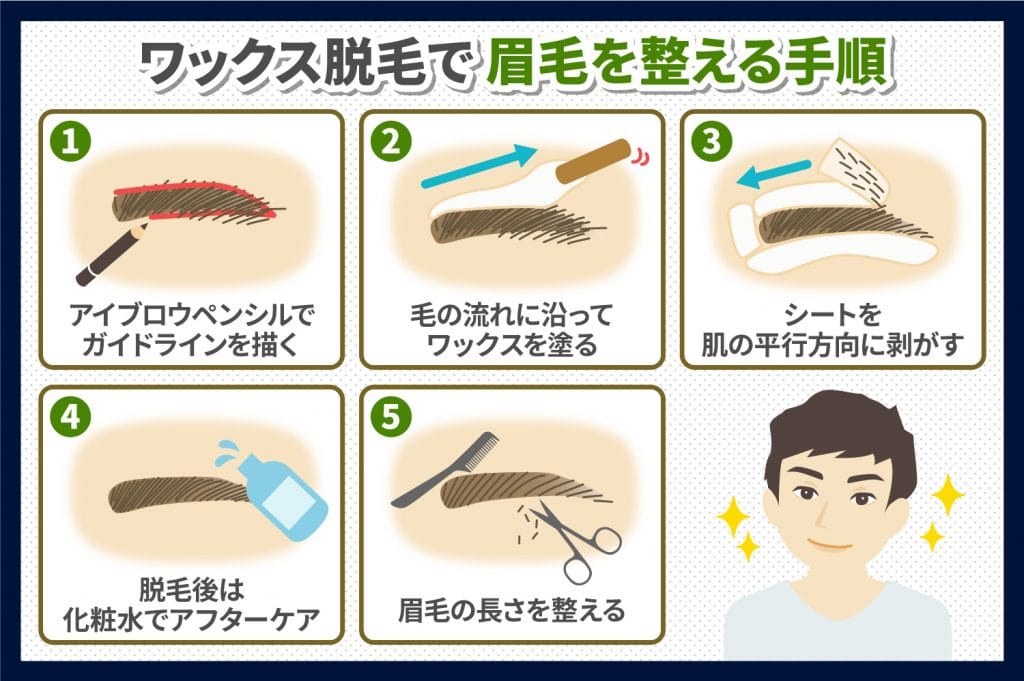 ワックス脱毛で眉毛を整える手順

1
アイブロウペンシルでガイドラインを描く

2
毛の流れに沿ってワックスを塗る

3
シートを肌の平行方向に剥がす

4
脱毛後は化粧水でアフターケア

5
眉毛の長さを整える